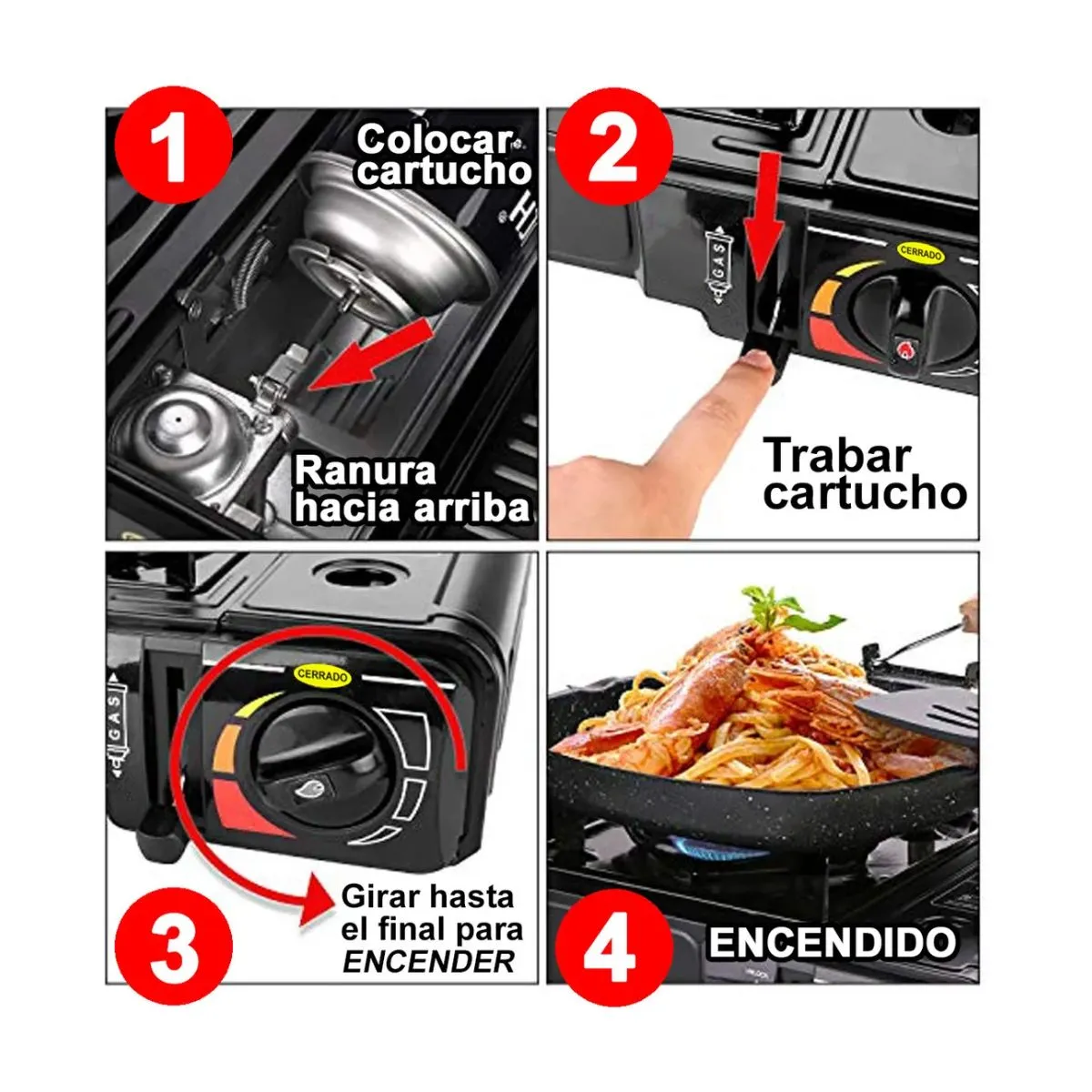 1

Colocar cartucho

Ranura hacia arriba

2

GAS

CERRADO

Trabar cartucho

3

GAS

CERRADO

Girar hasta el final para ENCENDER

4

ENCENDIDO