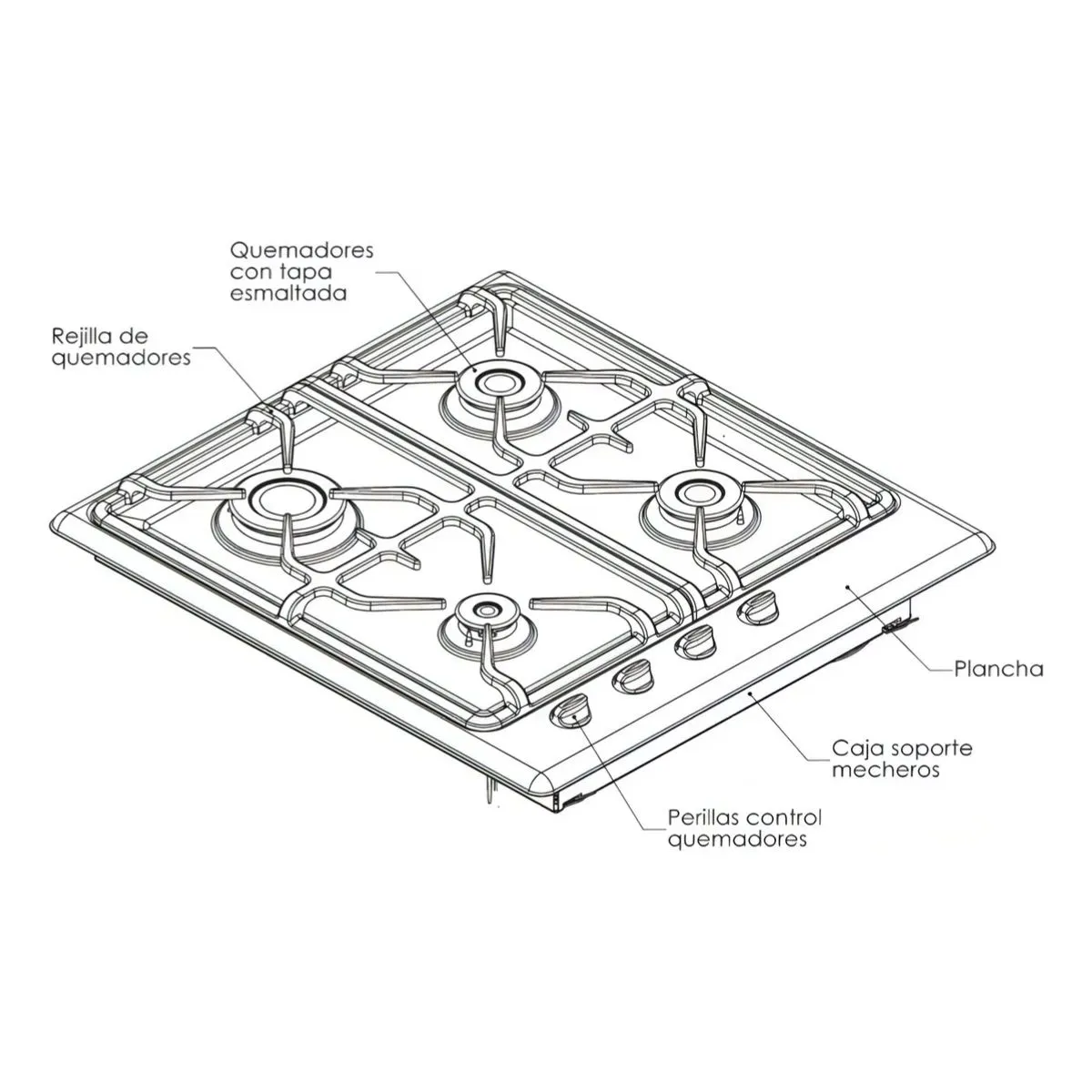 Quemadores con tapa esmaltada

Rejilla de quemadores

Plancha

Caja soporte mecheros

Perillas control quemadores